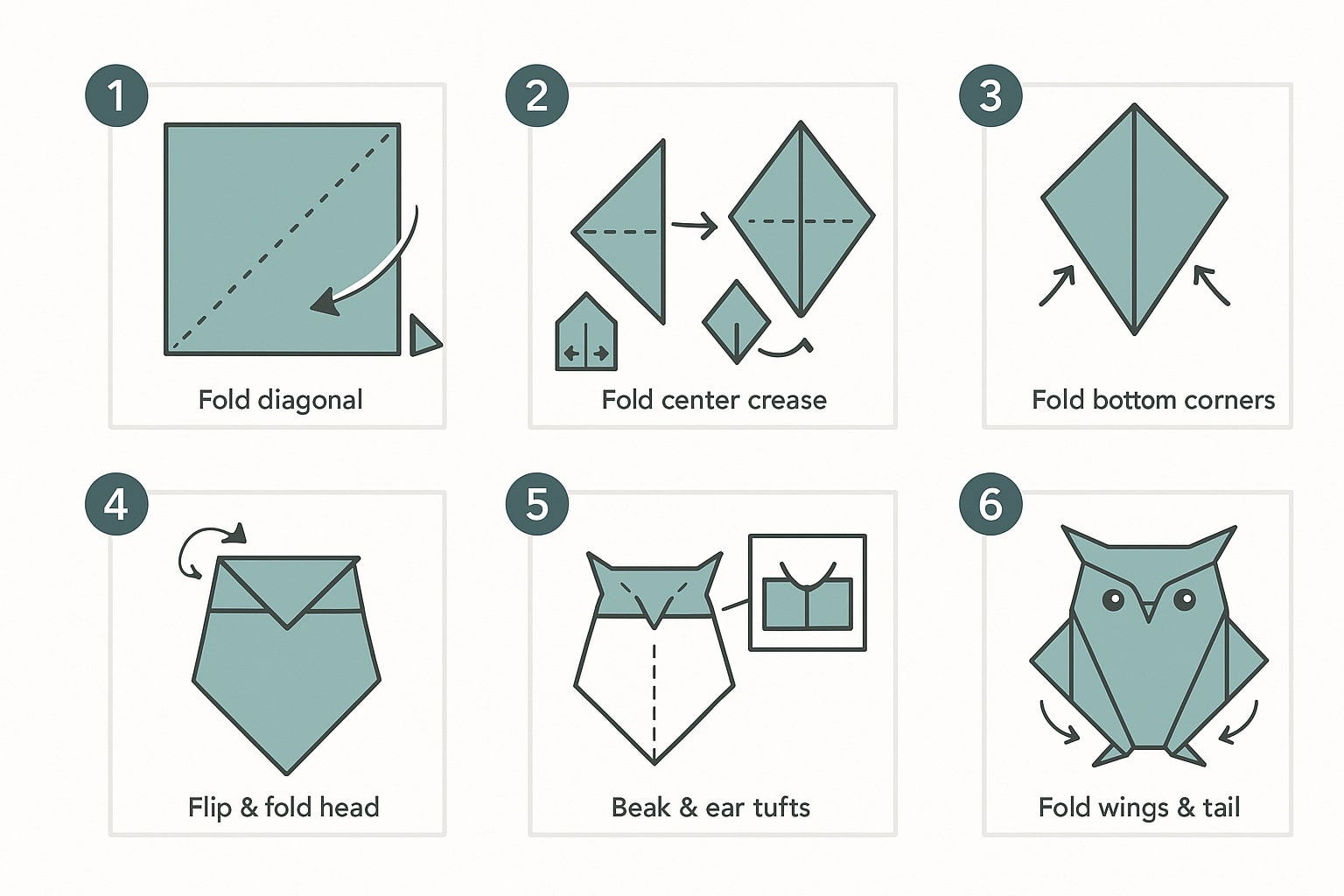 1

Fold diagonal

2

Fold center crease

3

Fold bottom corners

4

Flip & fold head

5

Beak & ear tufts

6

Fold wings & tail