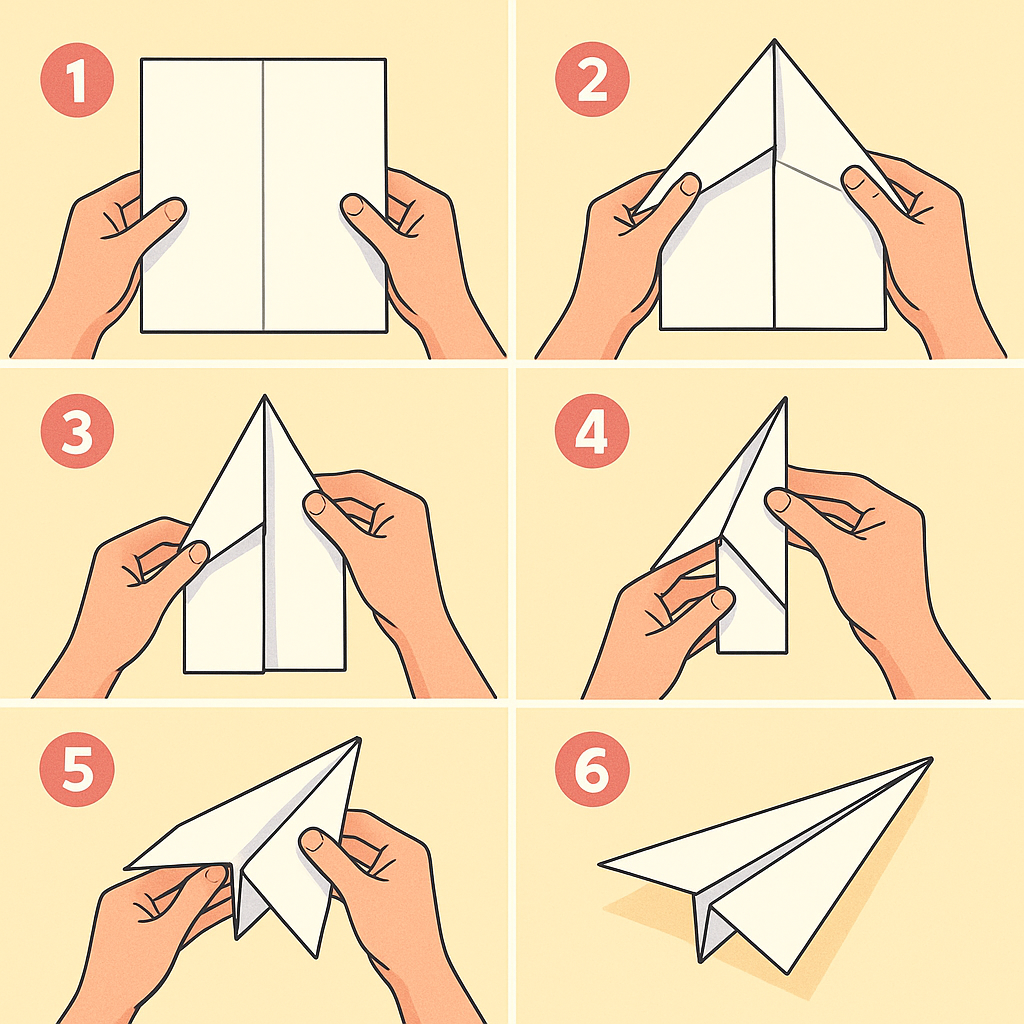 1

2

3

4

5

6